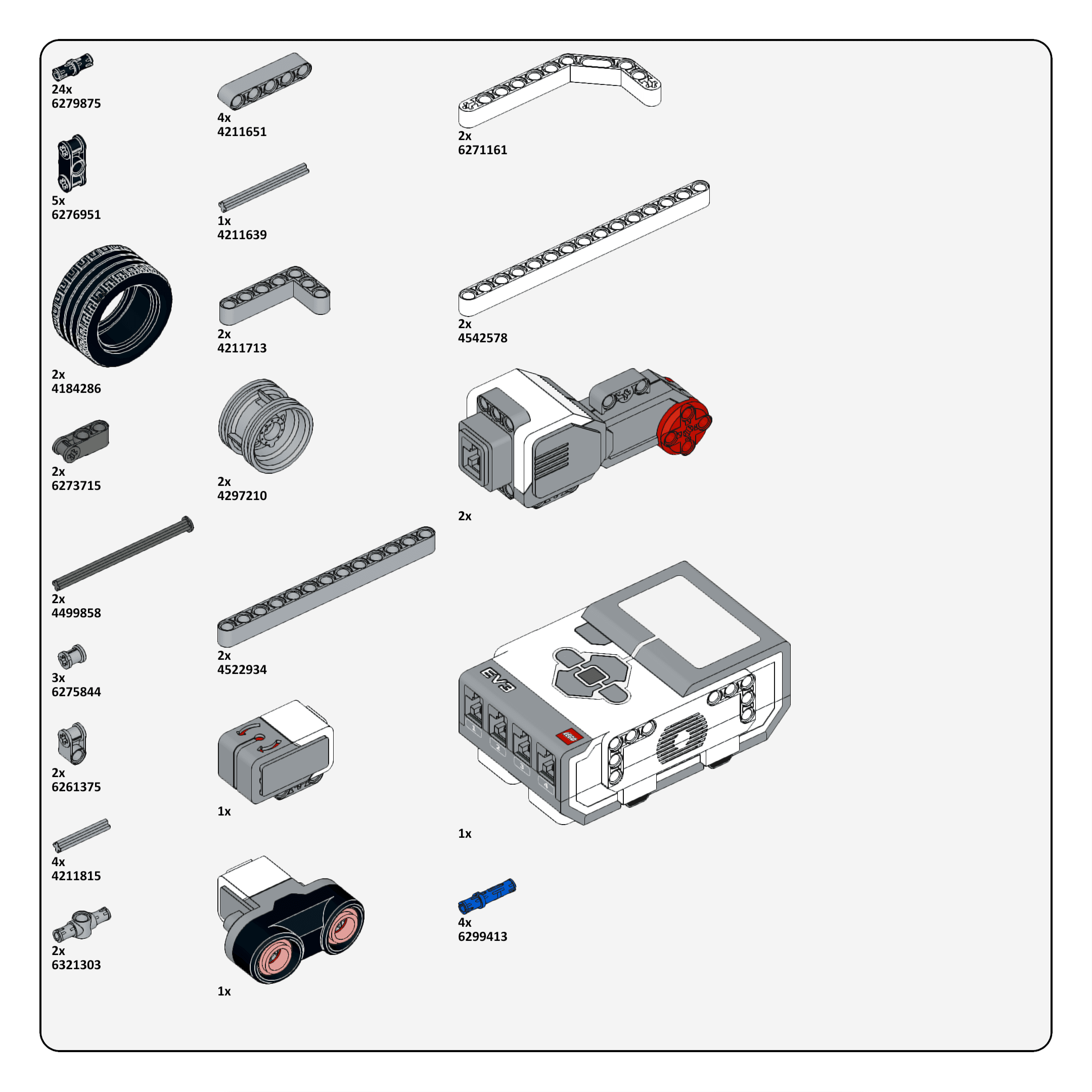 24x
6279875

5x
6276951

2x
4184286

2x
6273715

2x
4499858

3x
6275844

2x
6261375

4x
4211815

2x
6321303

4x
4211651

1x
4211639

2x
4211713

2x
4297210

2x
4522934

1x

1x

2x
6271161

2x
4542578

2x

EV3

1
2
3
4

LEGO

1x

4x
6299413