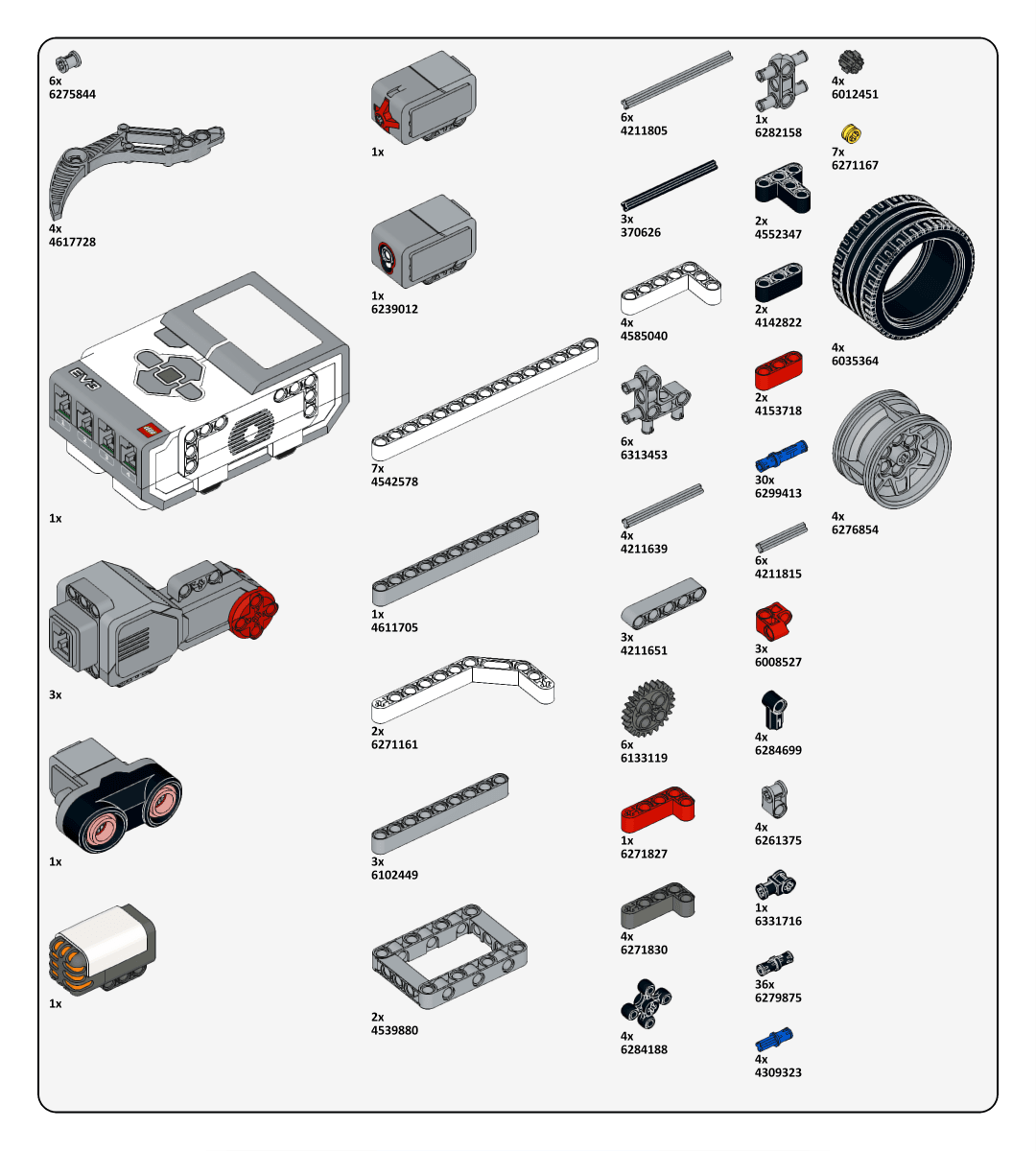 6x
6275844

4x
4617728

EV3

1x

3x

1x

1x

1x

1x
6239012

7x
4542578

1x
4611705

2x
6271161

3x
6102449

2x
4539880

6x
4211805

3x
370626

4x
4585040

6x
6313453

4x
4211639

3x
4211651

6x
6133119

1x
6271827

4x
6271830

4x
6284188

1x
6282158

2x
4552347

2x
4142822

2x
4153718

30x
6299413

6x
4211815

3x
6008527

4x
6284699

4x
6261375

1x
6331716

36x
6279875

4x
4309323

4x
6012451

7x
6271167

4x
6035364

4x
6276854